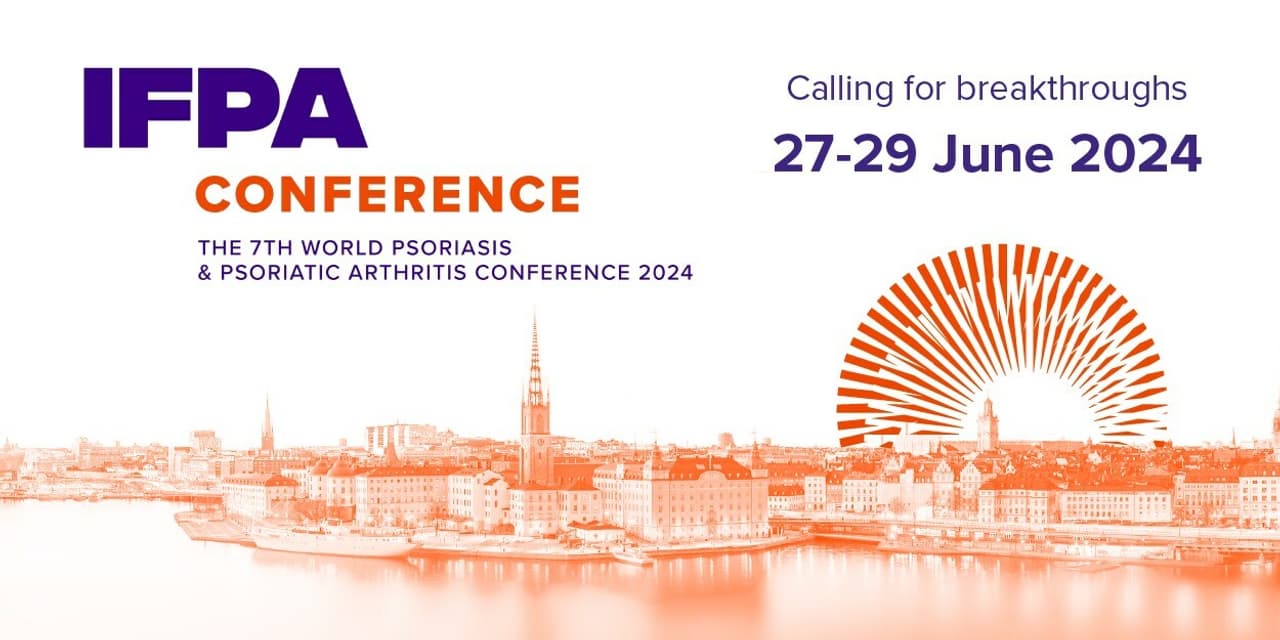 IFPA
CONFERENCE
THE 7TH WORLD PSORIASIS & PSORIATIC ARTHRITIS CONFERENCE 2024

Calling for breakthroughs
27-29 June 2024