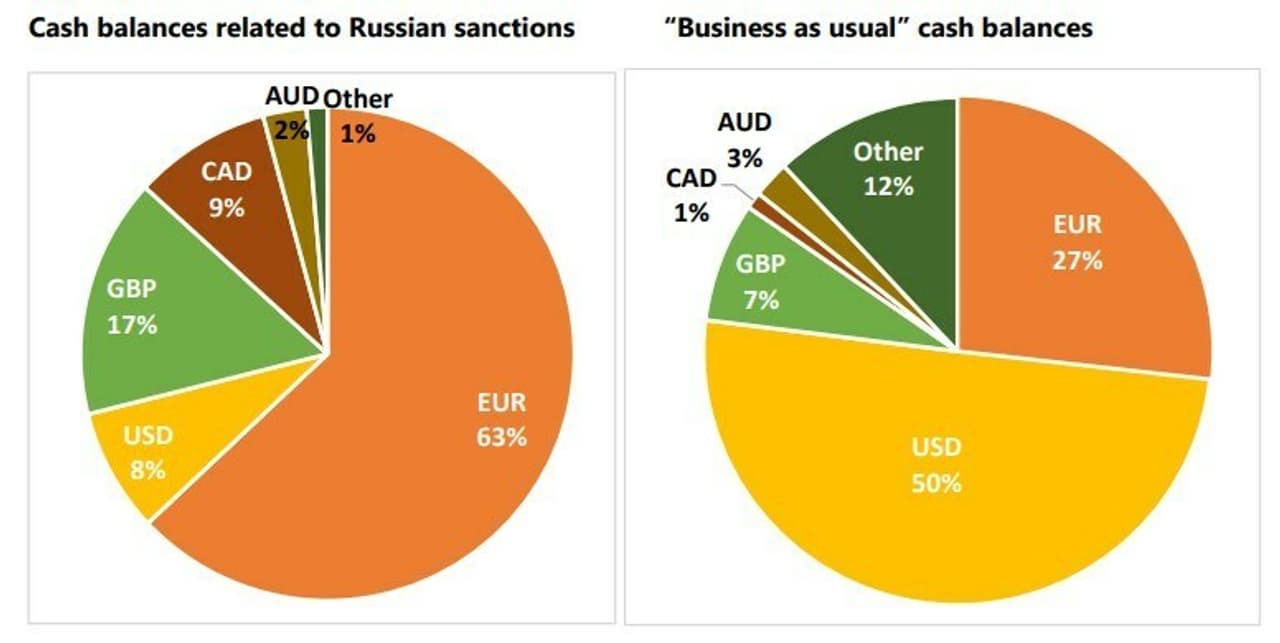 Cash balances related to Russian sanctions

AUD
2%

Other
1%

CAD
9%

GBP
17%

USD
8%

EUR
63%

"Business as usual" cash balances

AUD
3%

CAD
1%

Other
12%

GBP
7%

EUR
27%

USD
50%